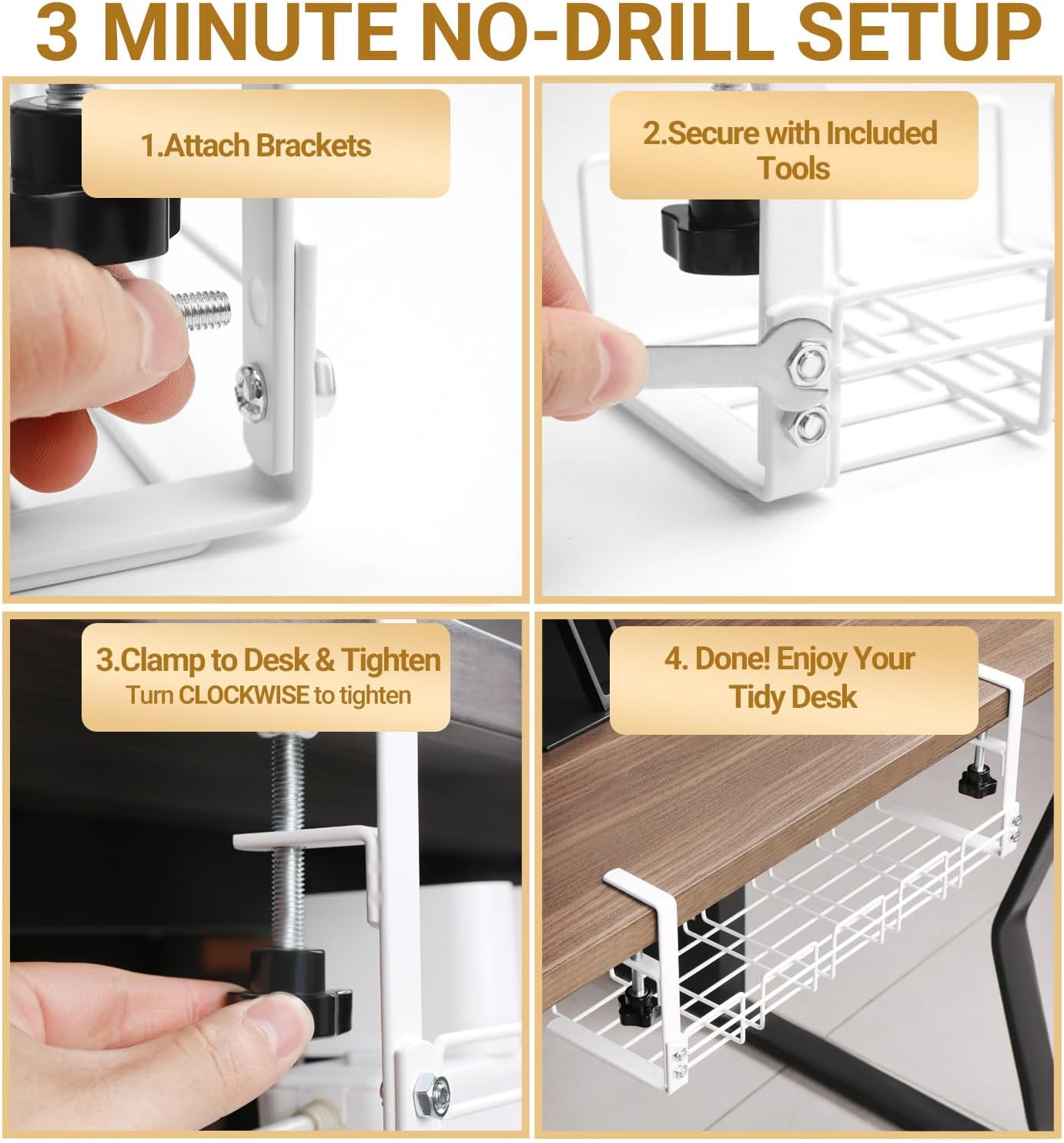 3 MINUTE NO-DRILL SETUP

1.Attach Brackets

2.Secure with Included Tools

3.Clamp to Desk & Tighten
Turn CLOCKWISE to tighten

4. Done! Enjoy Your Tidy Desk