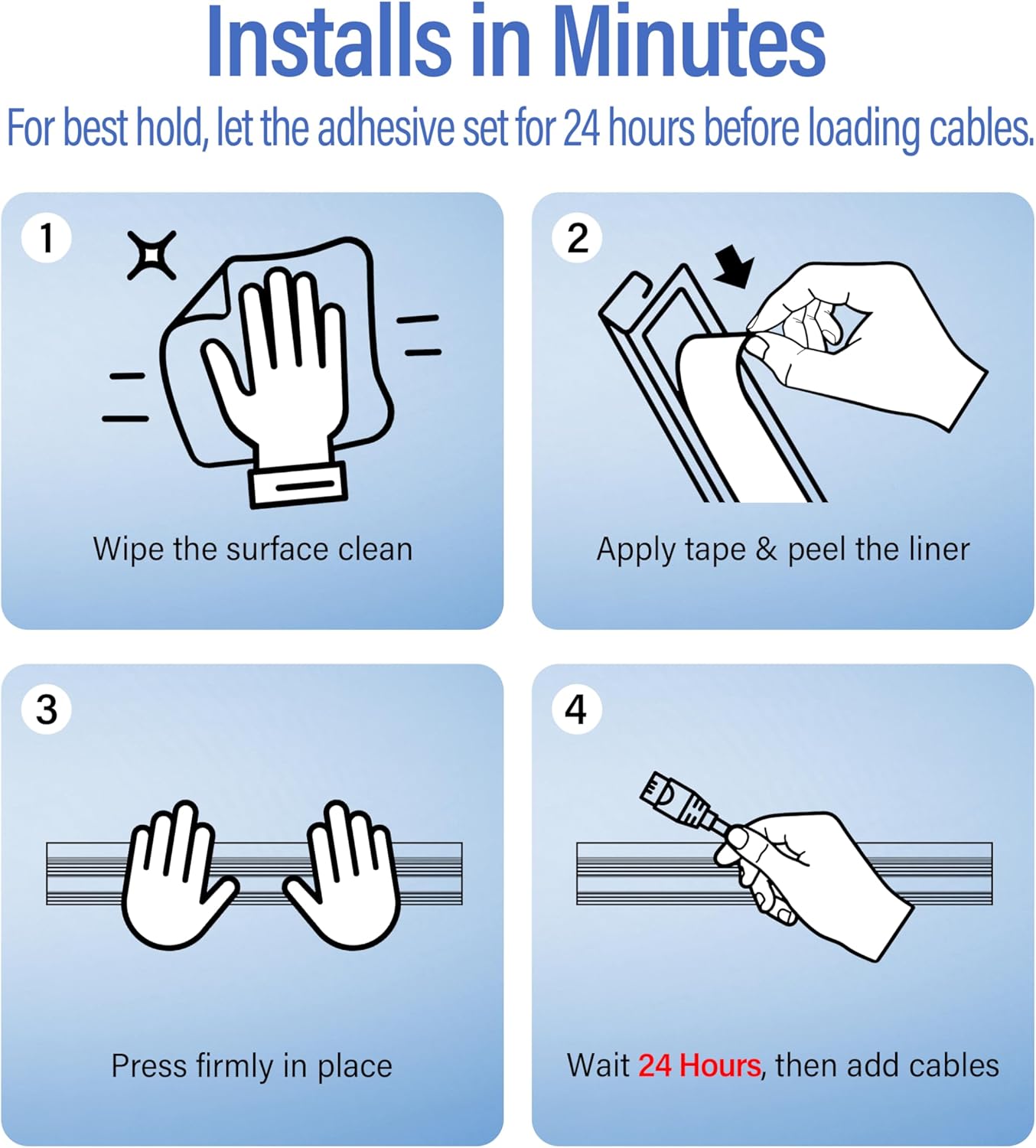 Installs in Minutes

For best hold, let the adhesive set for 24 hours before loading cables.

1

Wipe the surface clean

2

Apply tape & peel the liner

3

Press firmly in place

4

Wait 24 Hours, then add cables