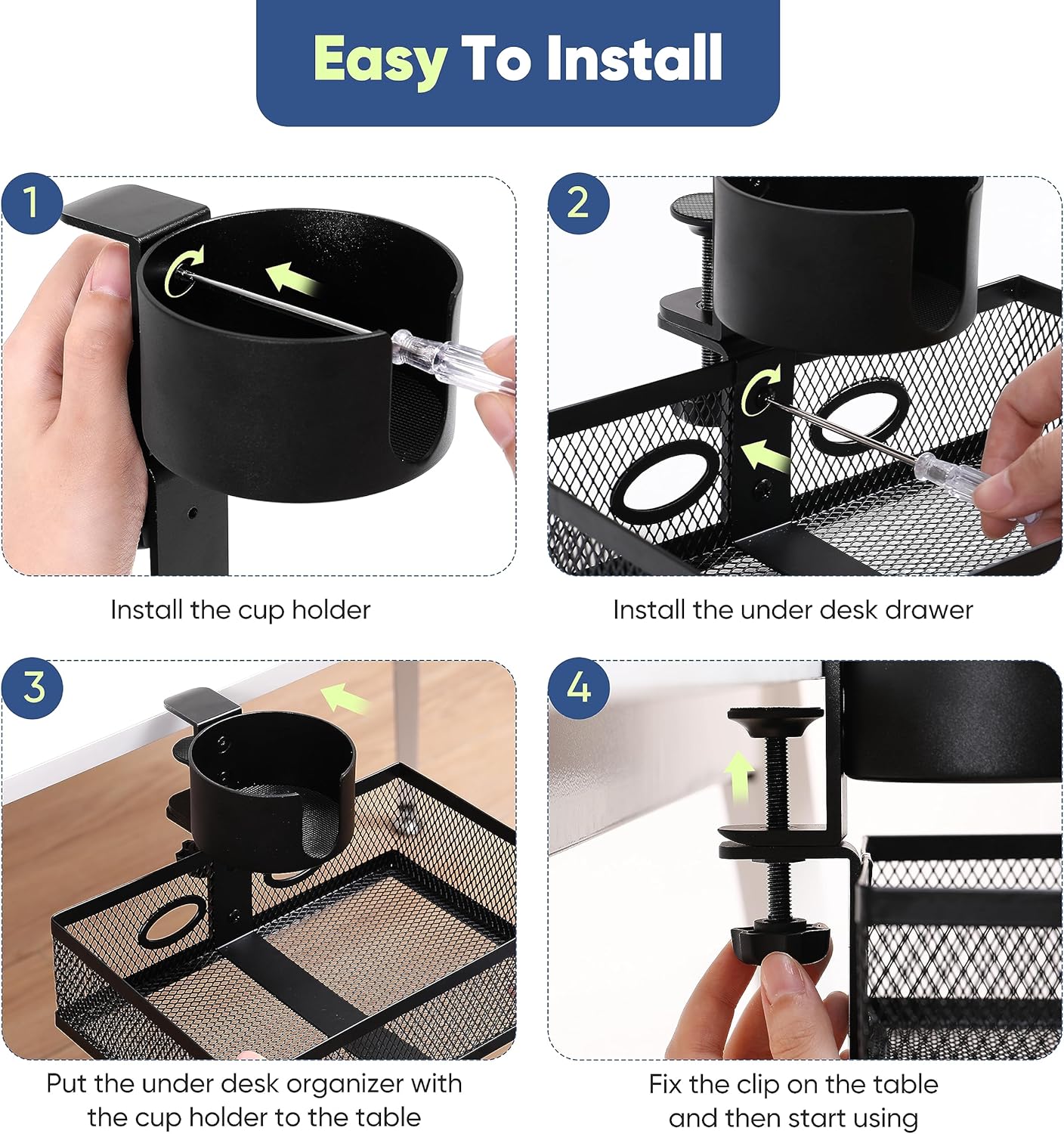 Easy To Install

1

Install the cup holder

2

Install the under desk drawer

3

Put the under desk organizer with the cup holder to the table

4

Fix the clip on the table and then start using