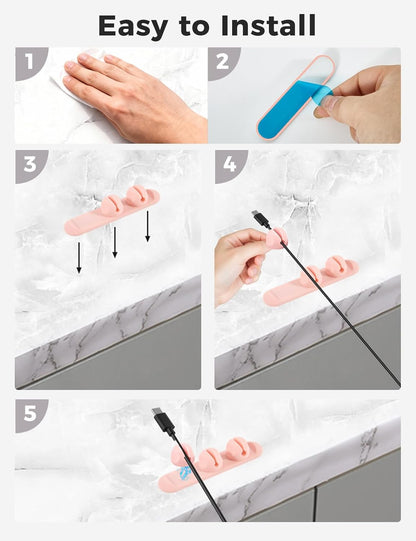 Easy to Install

1

2

3

4

5