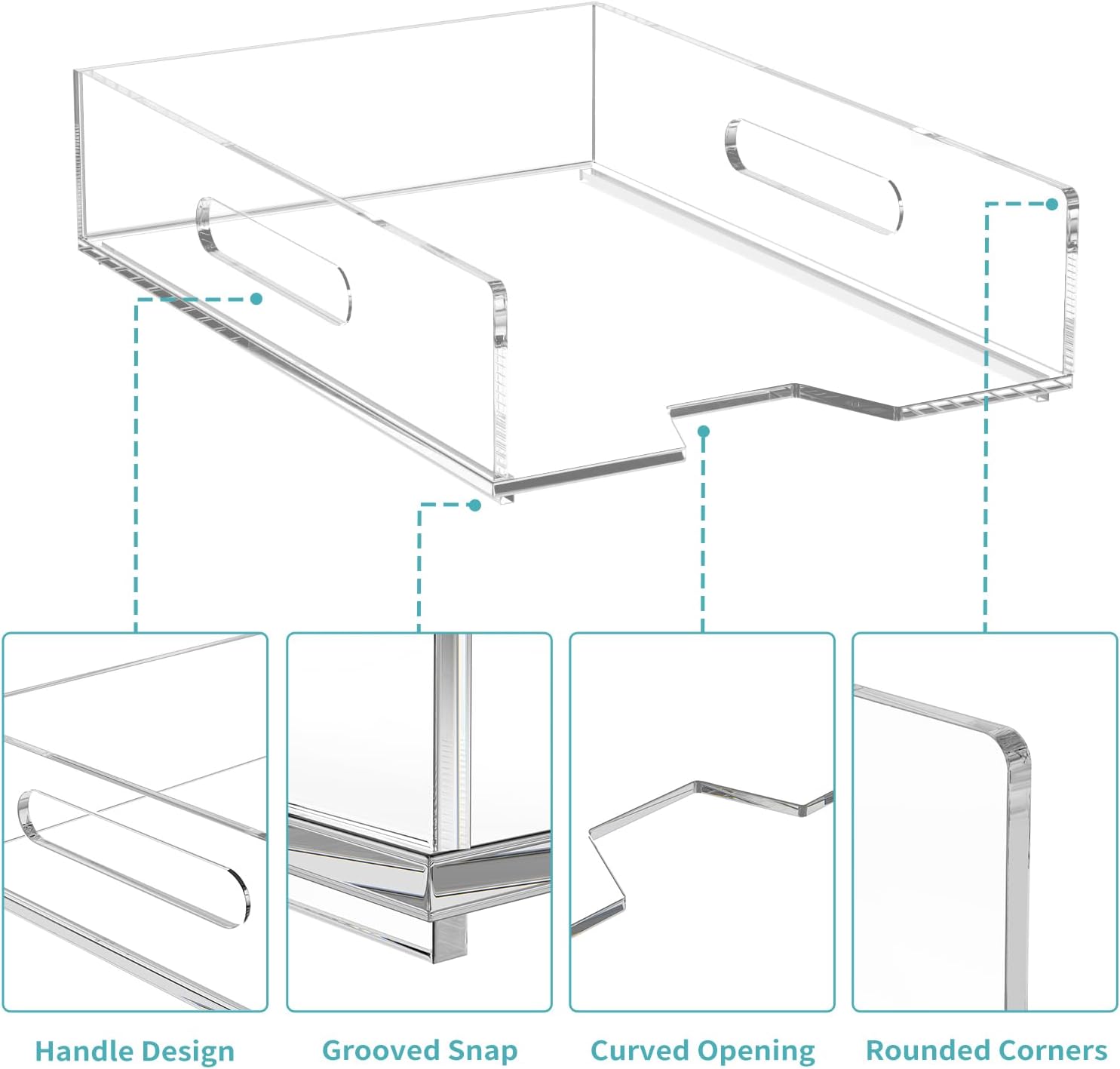 Handle Design

Grooved Snap

Curved Opening

Rounded Corners