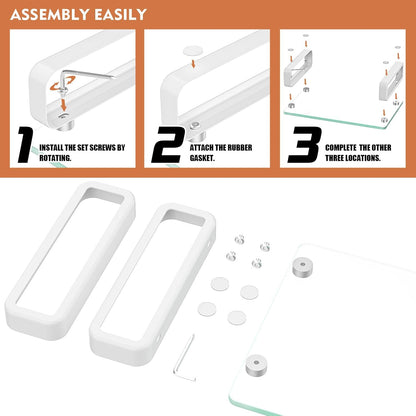 ASSEMBLY EASILY

1 INSTALL THE SET SCREWS BY ROTATING.

2 ATTACH THE RUBBER GASKET.

3 COMPLETE THE OTHER THREE LOCATIONS.