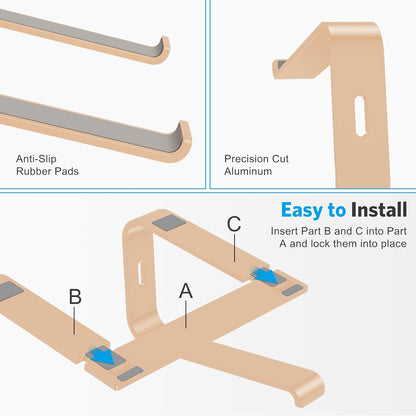 Anti-Slip
Rubber Pads

Precision Cut
Aluminum

Easy to Install

Insert Part B and C into Part A and lock them into place

C

B

A