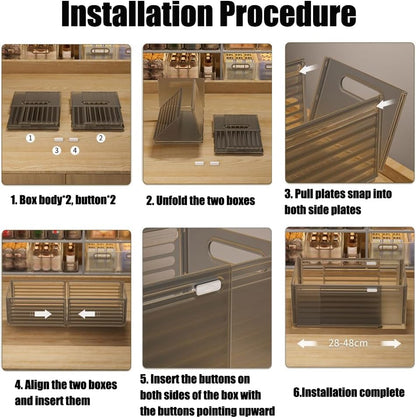 Installation Procedure

1 2 3 4

1. Box body*2, button*2

2. Unfold the two boxes

3. Pull plates snap into both side plates

4. Align the two boxes and insert them

5. Insert the buttons on both sides of the box with the buttons pointing upward

28-48cm

6.Installation complete