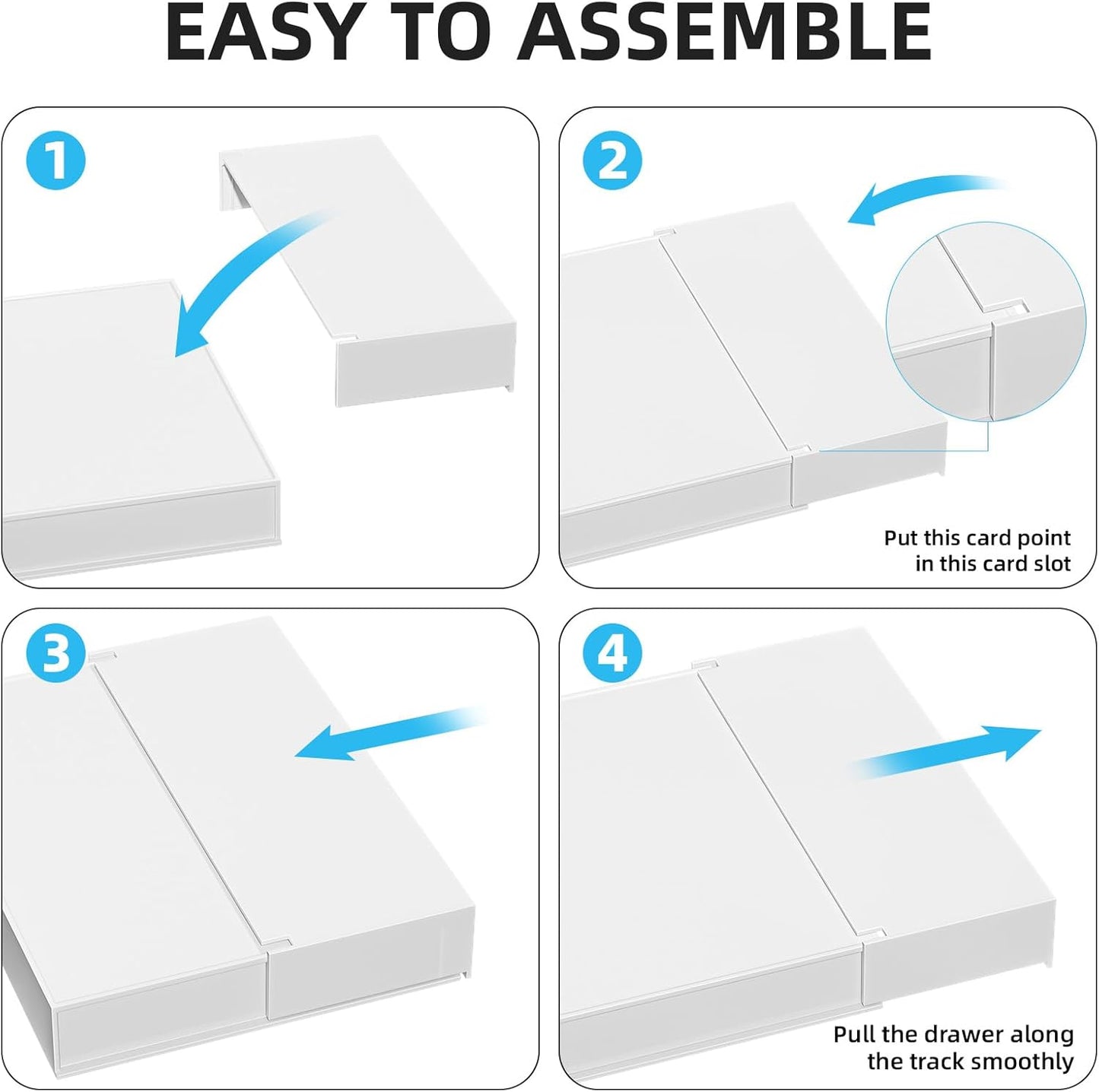 EASY TO ASSEMBLE

1

2

Put this card point in this card slot

3

4

Pull the drawer along the track smoothly