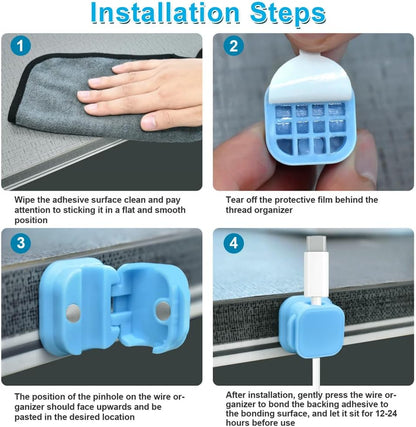 Installation Steps

1

Wipe the adhesive surface clean and pay attention to sticking it in a flat and smooth position

2

Tear off the protective film behind the thread organizer

3

The position of the pinhole on the wire organizer should face upwards and be pasted in the desired location

4

After installation, gently press the wire organizer to bond the backing adhesive to the bonding surface, and let it sit for 12-24 hours before use