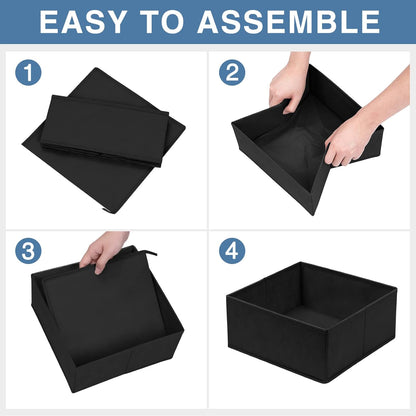 EASY TO ASSEMBLE

1

2

3

4