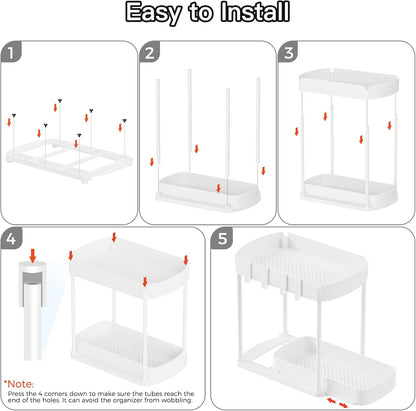 Easy to Install

1

2

3

4

*Note:
Press the 4 corners down to make sure the tubes reach the end of the holes. It can avoid the organizer from wobbling.

5