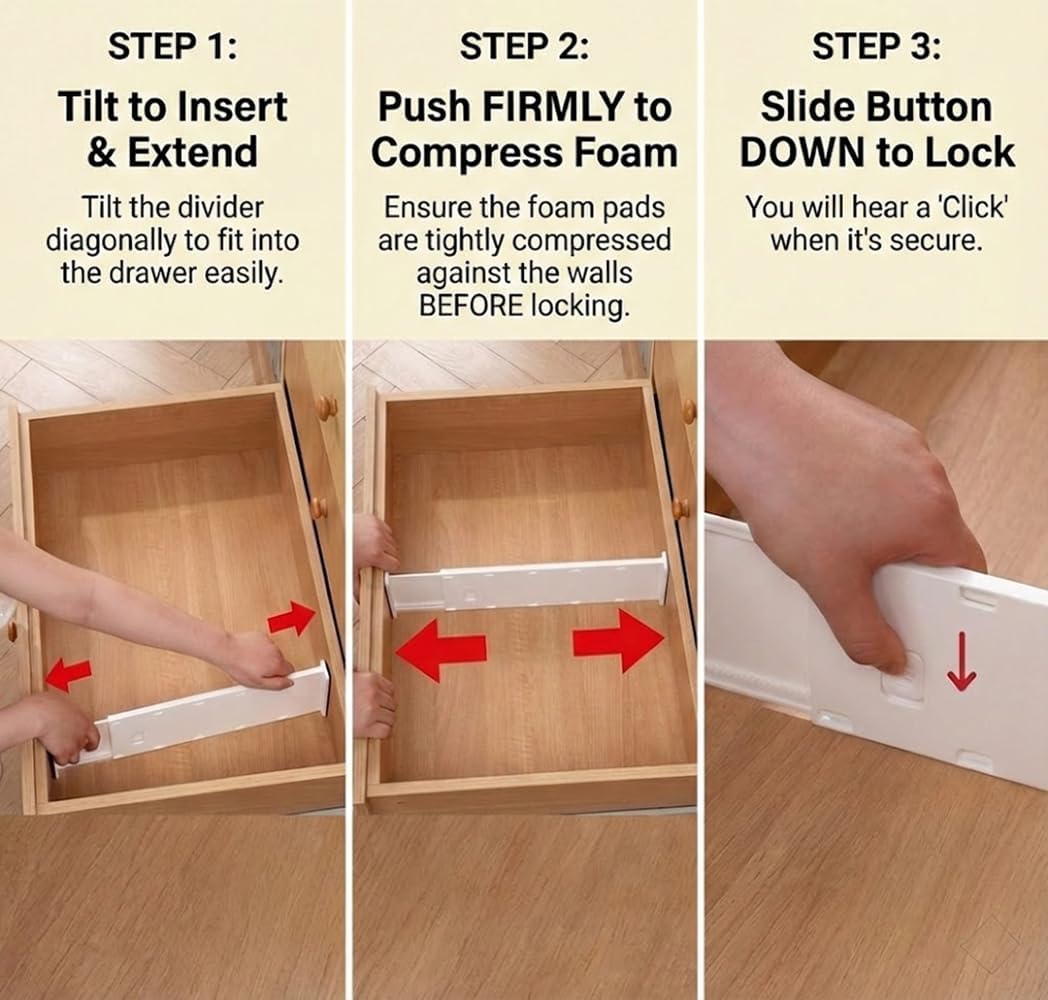 STEP 1:

Tilt to Insert & Extend

Tilt the divider diagonally to fit into the drawer easily.

STEP 2:

Push FIRMLY to Compress Foam

Ensure the foam pads are tightly compressed against the walls BEFORE locking.

STEP 3:

Slide Button DOWN to Lock

You will hear a 'Click' when it's secure.