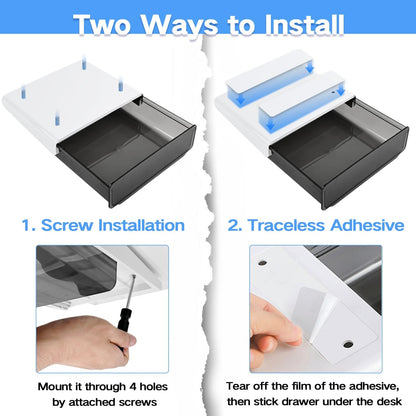 Two Ways to Install

1. Screw Installation

Mount it through 4 holes by attached screws

2. Traceless Adhesive

Tear off the film of the adhesive, then stick drawer under the desk