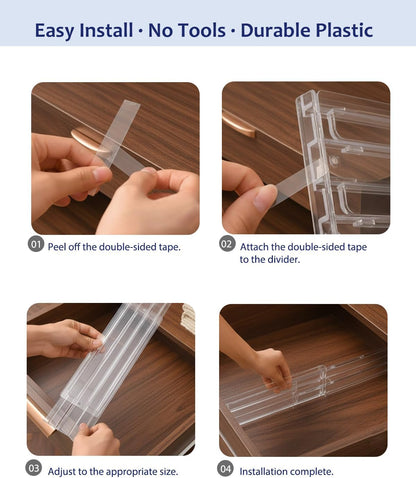 Easy Install · No Tools · Durable Plastic

01 Peel off the double-sided tape.

02 Attach the double-sided tape to the divider.

03 Adjust to the appropriate size.

04 Installation complete.