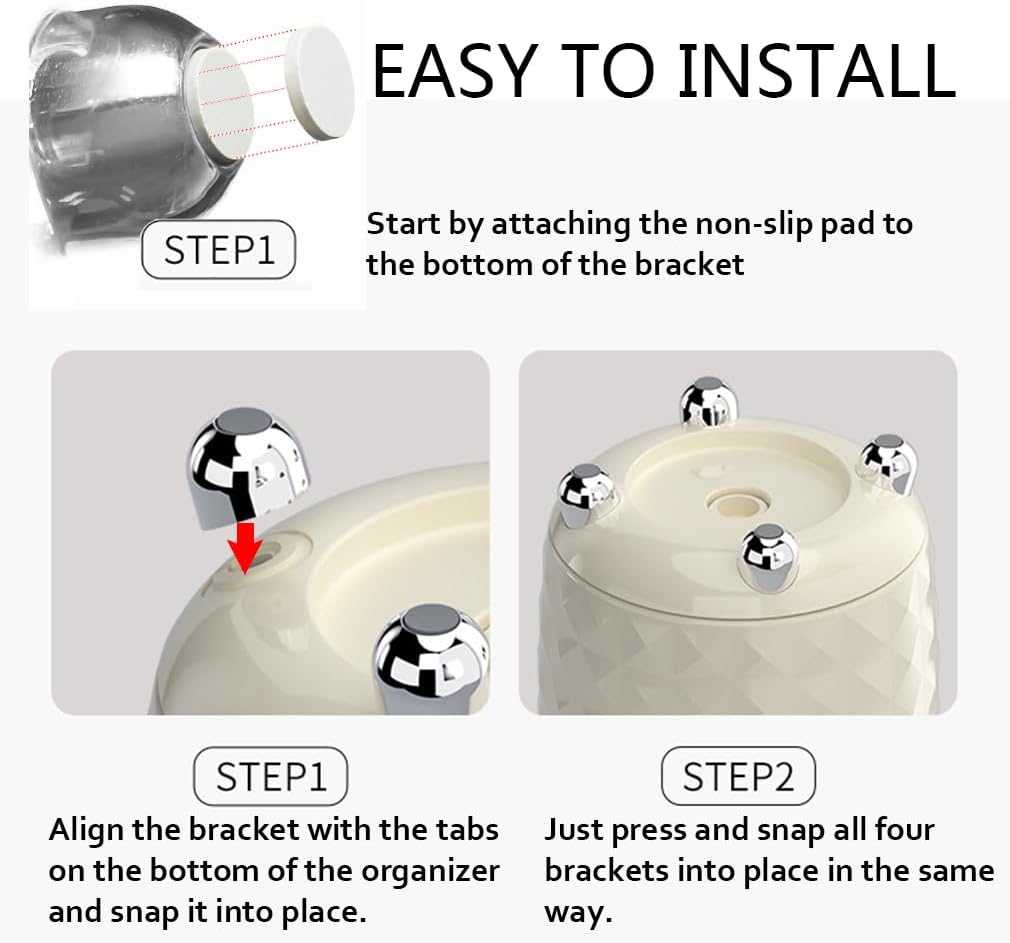 EASY TO INSTALL

STEP1

Start by attaching the non-slip pad to the bottom of the bracket

STEP1

Align the bracket with the tabs on the bottom of the organizer and snap it into place.

STEP2

Just press and snap all four brackets into place in the same way.