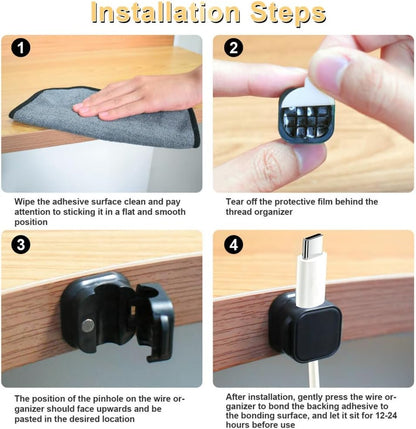 Installation Steps

1

Wipe the adhesive surface clean and pay attention to sticking it in a flat and smooth position

2

Tear off the protective film behind the thread organizer

3

The position of the pinhole on the wire organizer should face upwards and be pasted in the desired location

4

After installation, gently press the wire organizer to bond the backing adhesive to the bonding surface, and let it sit for 12-24 hours before use