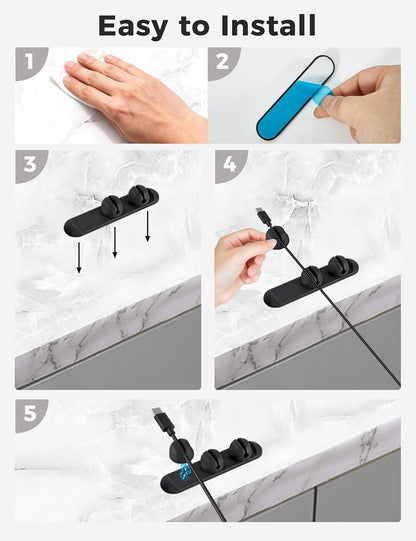 Easy to Install

1

2

3

4

5