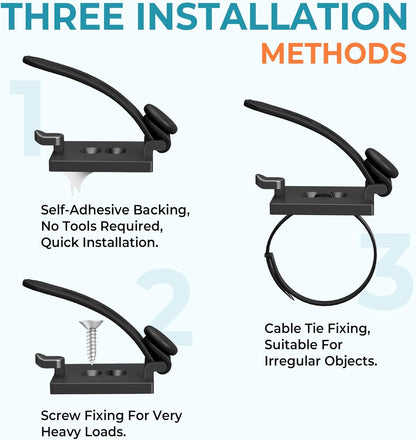 THREE INSTALLATION METHODS

1

Self-Adhesive Backing, No Tools Required, Quick Installation.

2

Screw Fixing For Very Heavy Loads.

3

Cable Tie Fixing, Suitable For Irregular Objects.