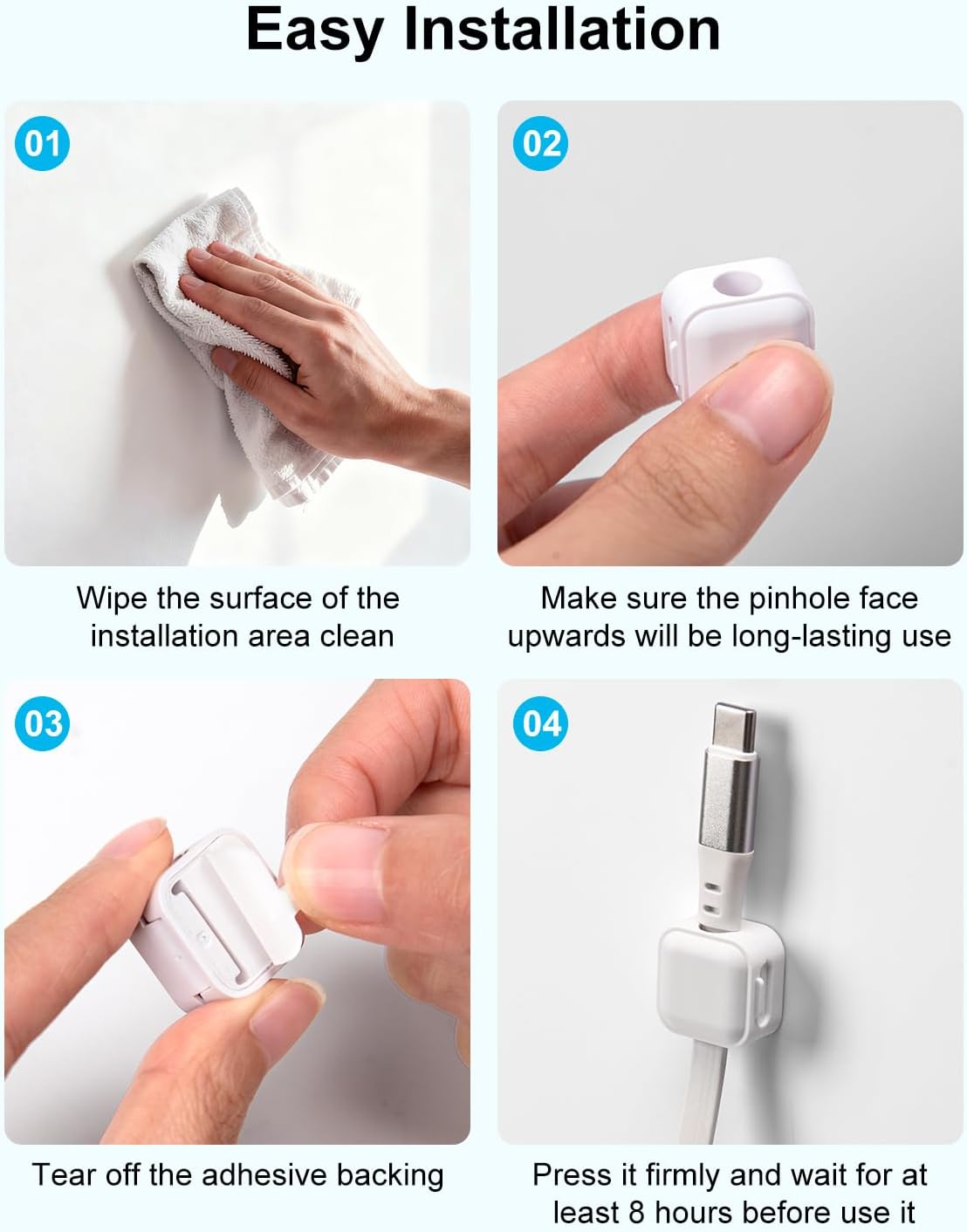 Easy Installation

01

Wipe the surface of the installation area clean

02

Make sure the pinhole face upwards will be long-lasting use

03

Tear off the adhesive backing

04

Press it firmly and wait for at least 8 hours before use it