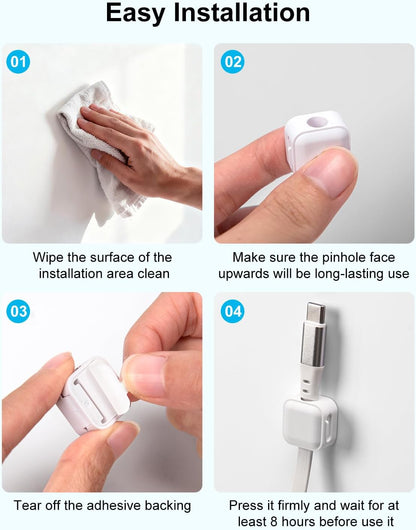 Easy Installation

01

Wipe the surface of the installation area clean

02

Make sure the pinhole face upwards will be long-lasting use

03

Tear off the adhesive backing

04

Press it firmly and wait for at least 8 hours before use it