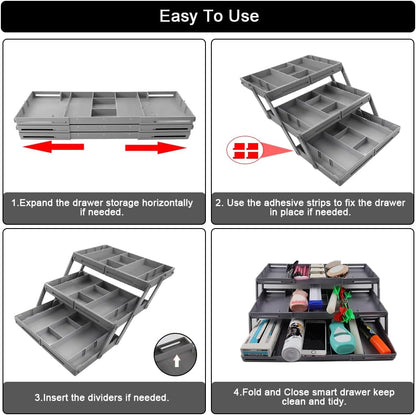 Easy To Use

1.Expand the drawer storage horizontally if needed.

2. Use the adhesive strips to fix the drawer in place if needed.

3.Insert the dividers if needed.

4.Fold and Close smart drawer keep clean and tidy.