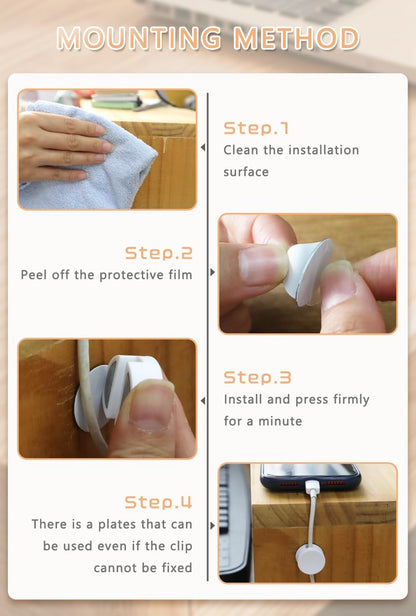 MOUNTING METHOD

Step.1
Clean the installation surface

Step.2
Peel off the protective film

Step.3
Install and press firmly for a minute

Step.4
There is a plates that can be used even if the clip cannot be fixed