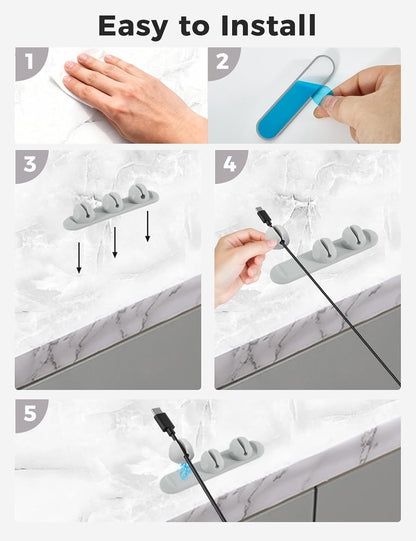 Easy to Install

1

2

3

4

5