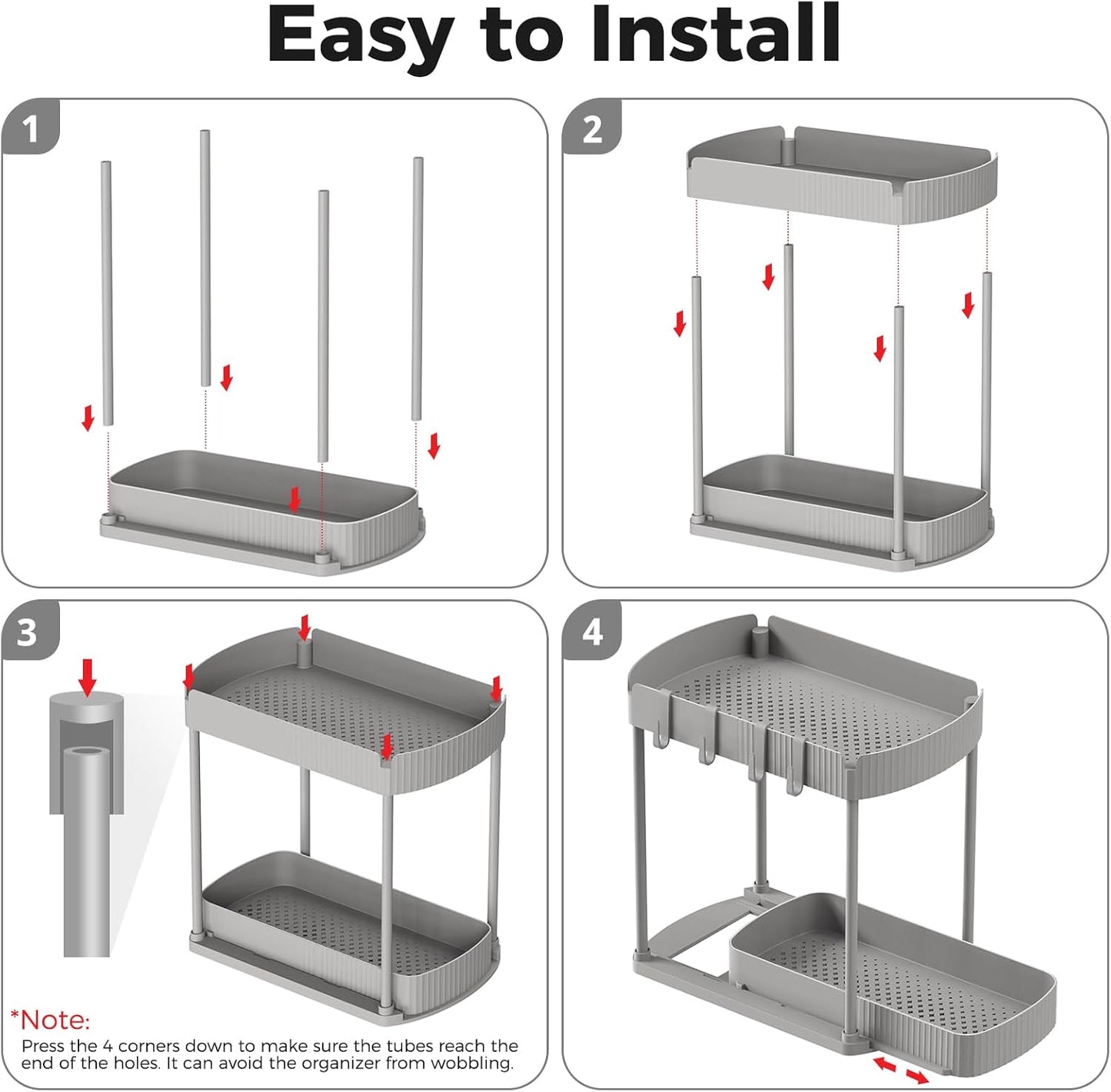 Easy to Install

1

2

3

*Note:
Press the 4 corners down to make sure the tubes reach the end of the holes. It can avoid the organizer from wobbling.

4