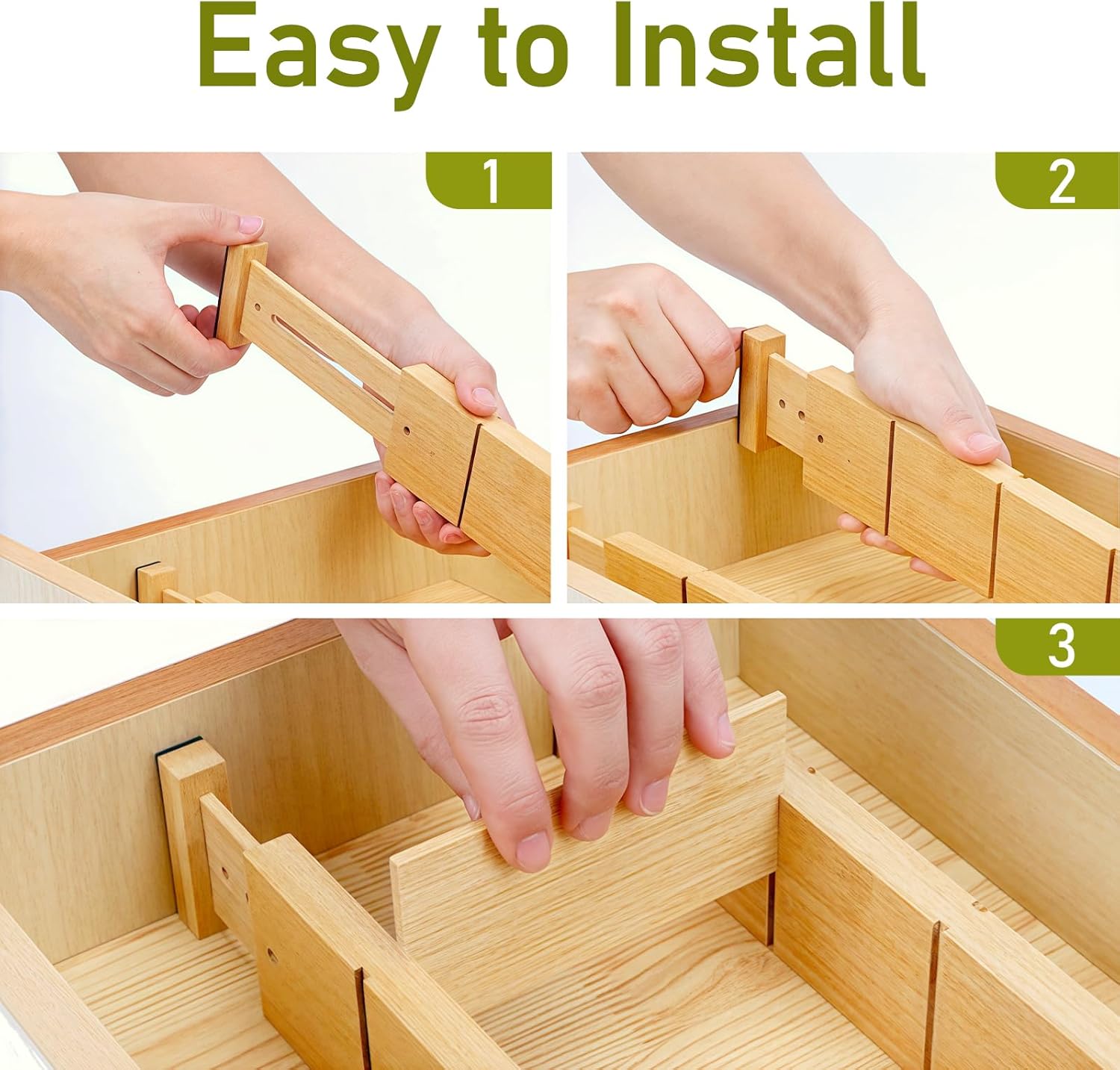 Easy to Install

1

2

3