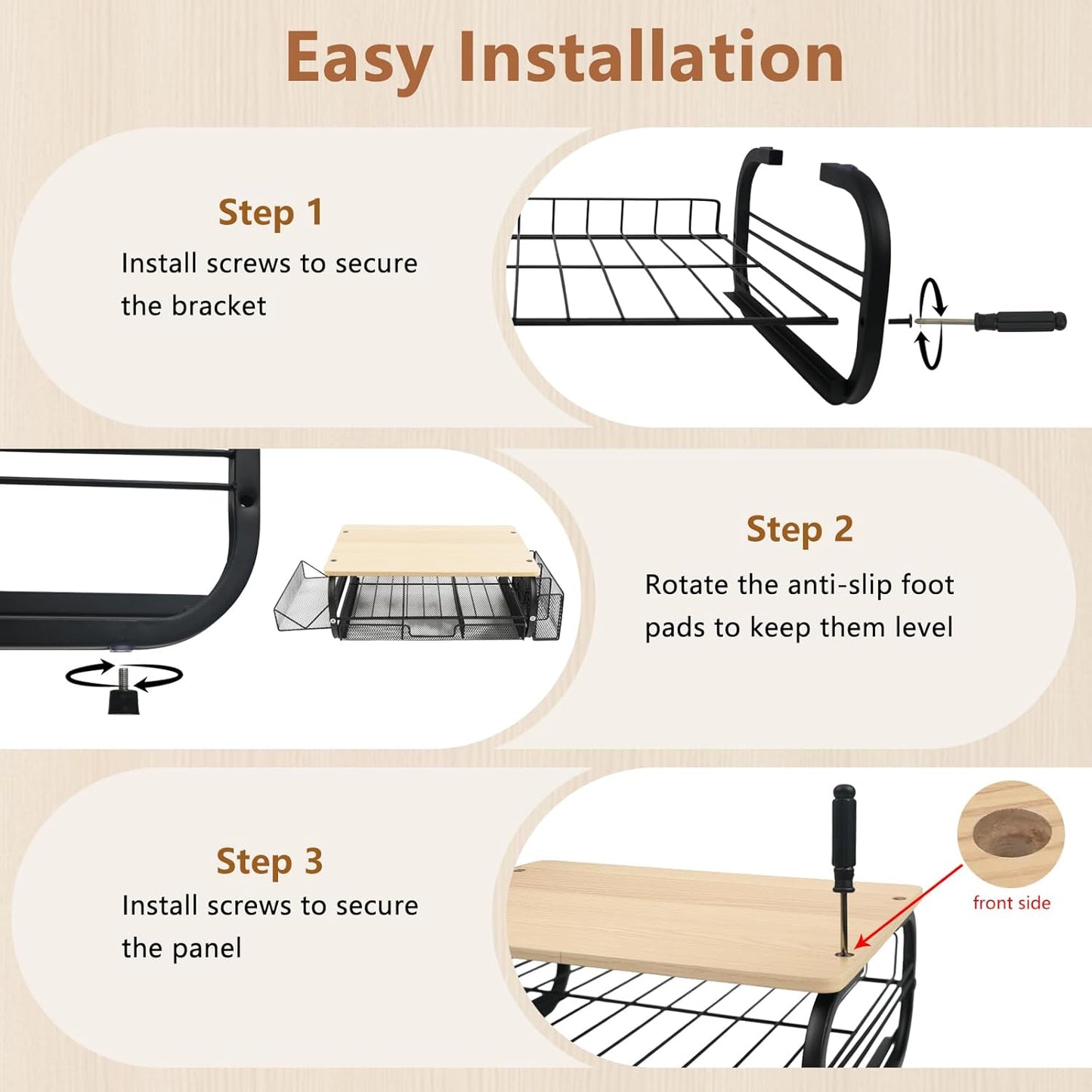 Easy Installation

Step 1
Install screws to secure the bracket

Step 2
Rotate the anti-slip foot pads to keep them level

Step 3
Install screws to secure the panel

front side