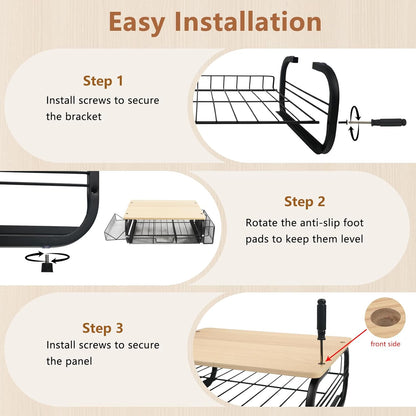 Easy Installation

Step 1
Install screws to secure the bracket

Step 2
Rotate the anti-slip foot pads to keep them level

Step 3
Install screws to secure the panel

front side