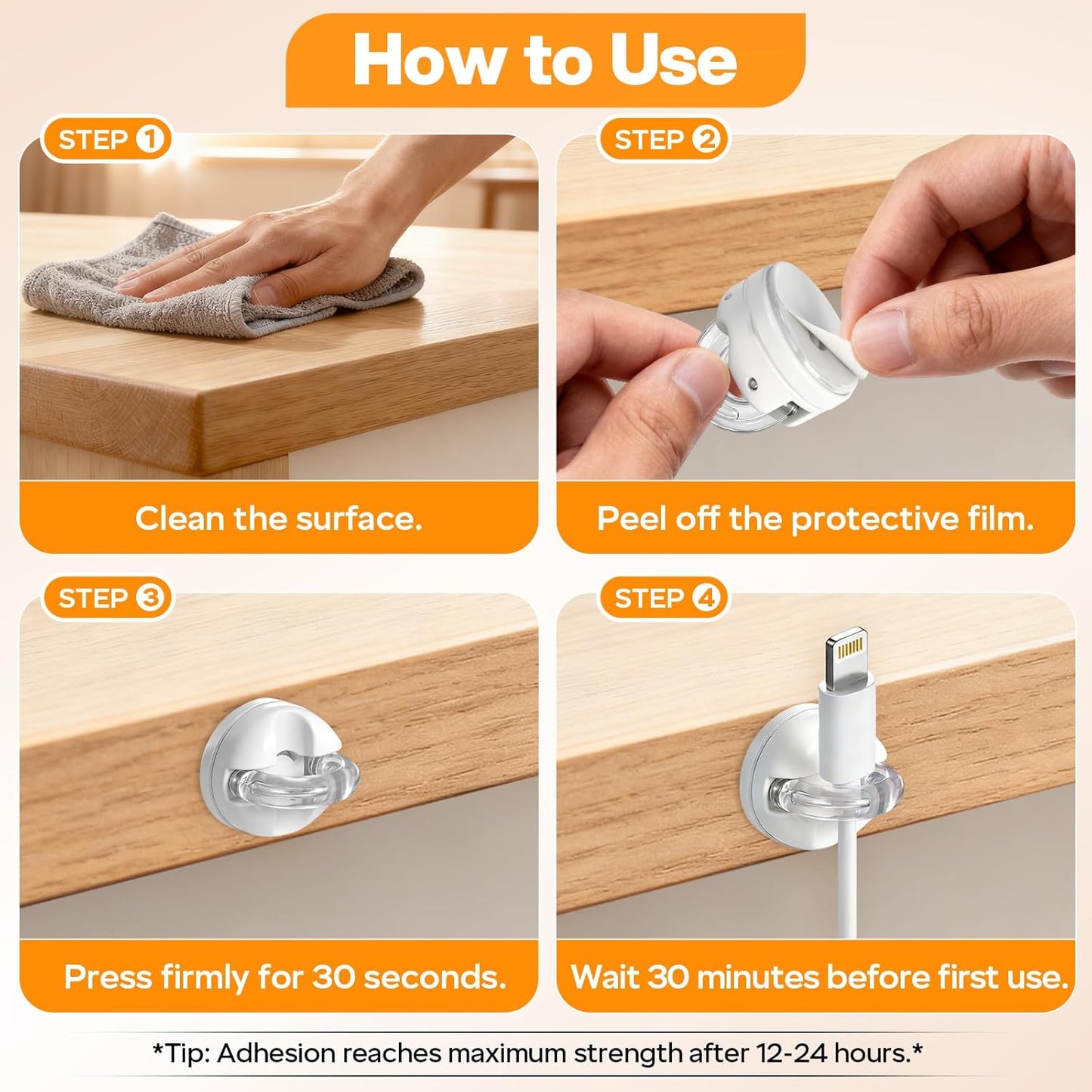 How to Use

STEP 1

Clean the surface.

STEP 2

Peel off the protective film.

STEP 3

Press firmly for 30 seconds.

STEP 4

Wait 30 minutes before first use.

*Tip: Adhesion reaches maximum strength after 12-24 hours.*