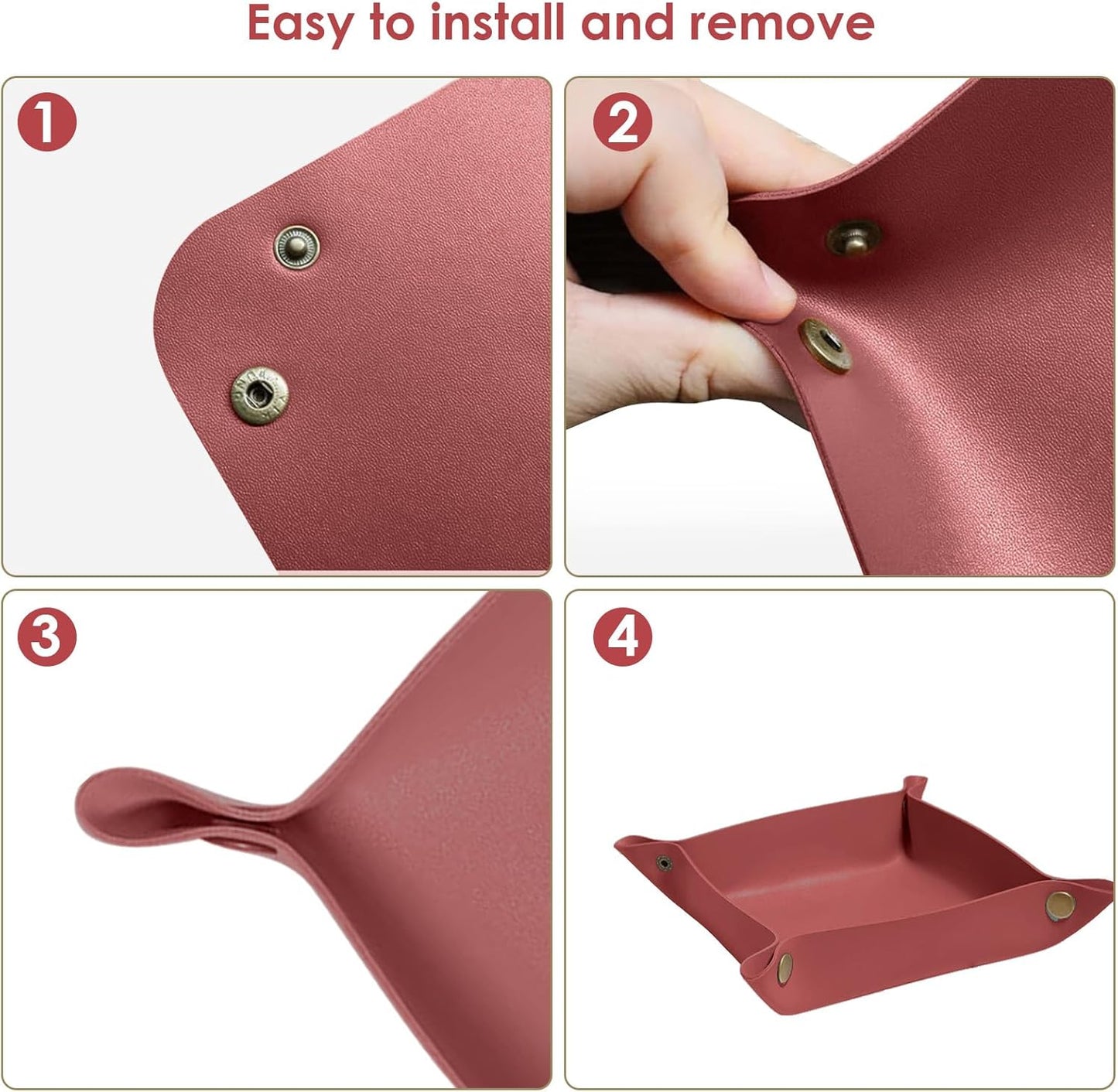 Easy to install and remove

1

2

3

4