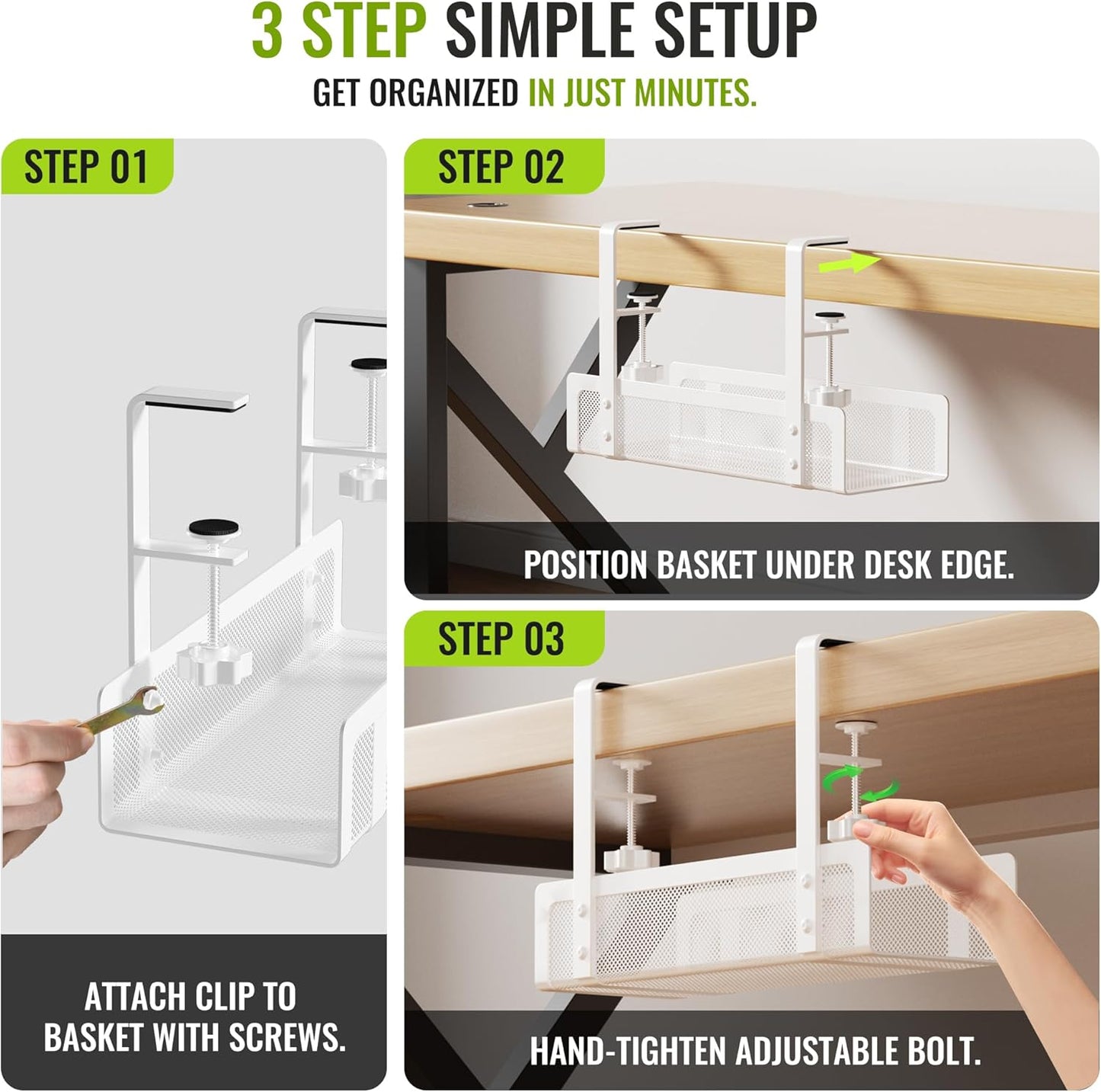 3 STEP SIMPLE SETUP

GET ORGANIZED IN JUST MINUTES.

STEP 01

ATTACH CLIP TO BASKET WITH SCREWS.

STEP 02

POSITION BASKET UNDER DESK EDGE.

STEP 03

HAND-TIGHTEN ADJUSTABLE BOLT.