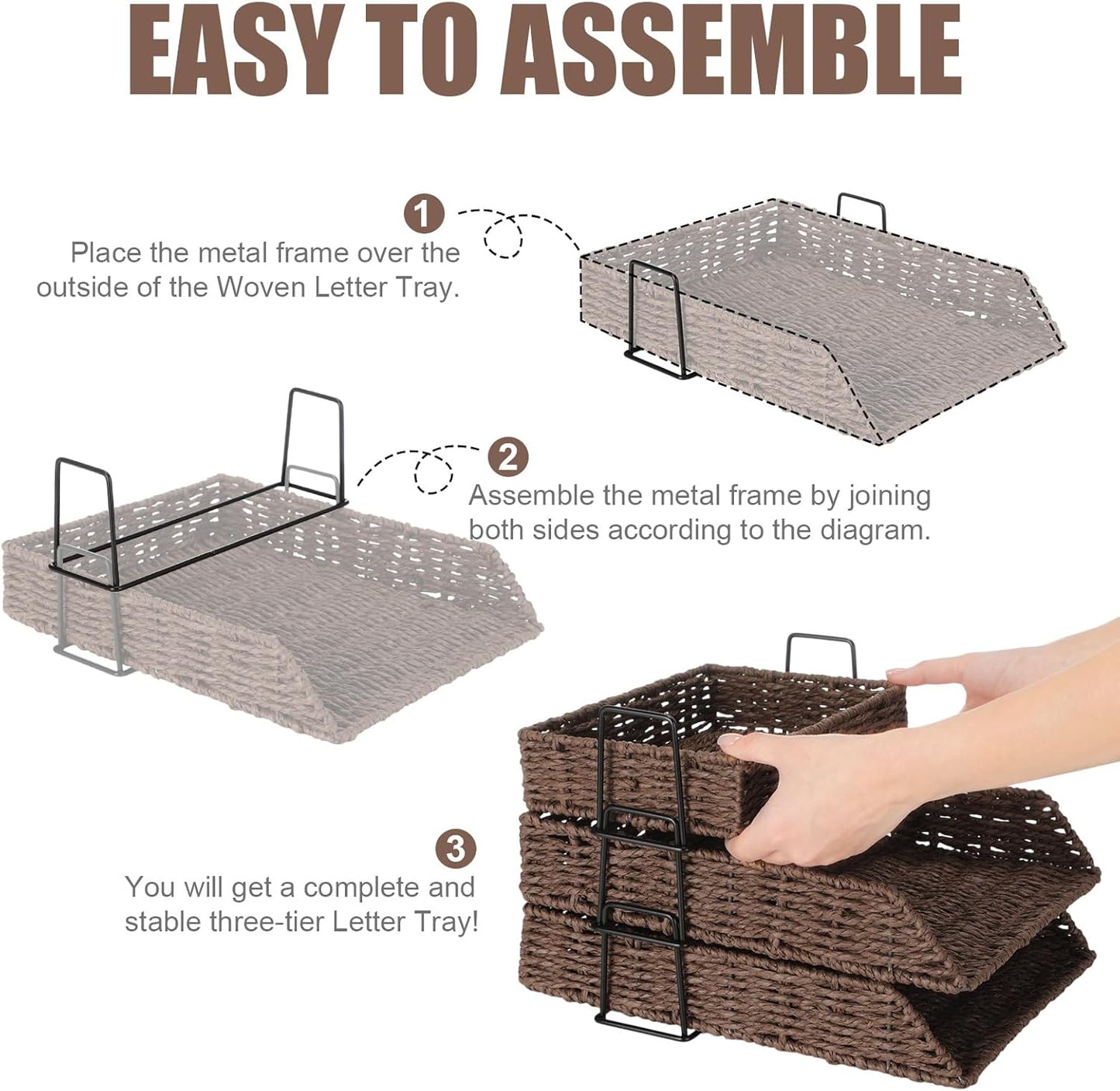 EASY TO ASSEMBLE

1

Place the metal frame over the outside of the Woven Letter Tray.

2

Assemble the metal frame by joining both sides according to the diagram.

3

You will get a complete and stable three-tier Letter Tray!