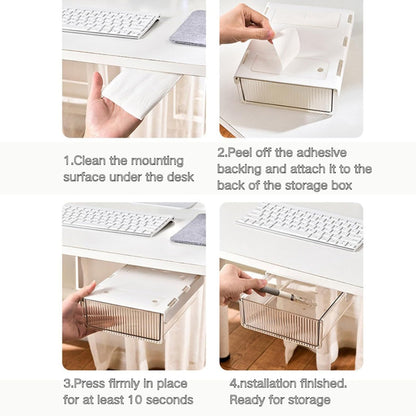 1.Clean the mounting surface under the desk

2.Peel off the adhesive backing and attach it to the back of the storage box

3.Press firmly in place for at least 10 seconds

4.nstallation finished. Ready for storage