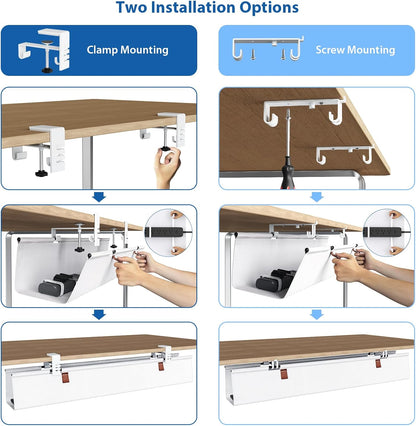 Two Installation Options

Clamp Mounting

Screw Mounting