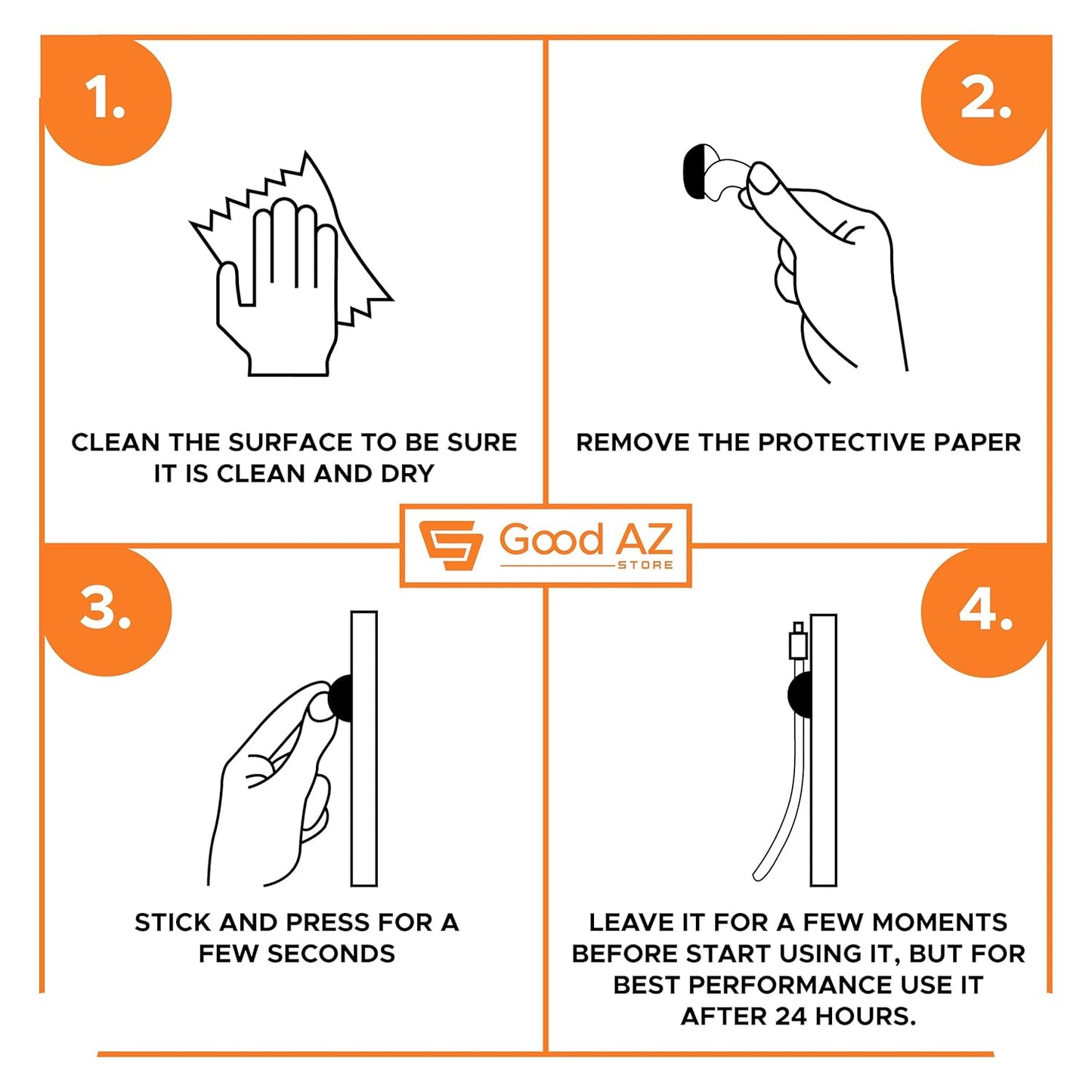 1.

CLEAN THE SURFACE TO BE SURE IT IS CLEAN AND DRY

2.

REMOVE THE PROTECTIVE PAPER

Good AZ STORE

3.

STICK AND PRESS FOR A FEW SECONDS

4.

LEAVE IT FOR A FEW MOMENTS BEFORE START USING IT, BUT FOR BEST PERFORMANCE USE IT AFTER 24 HOURS.