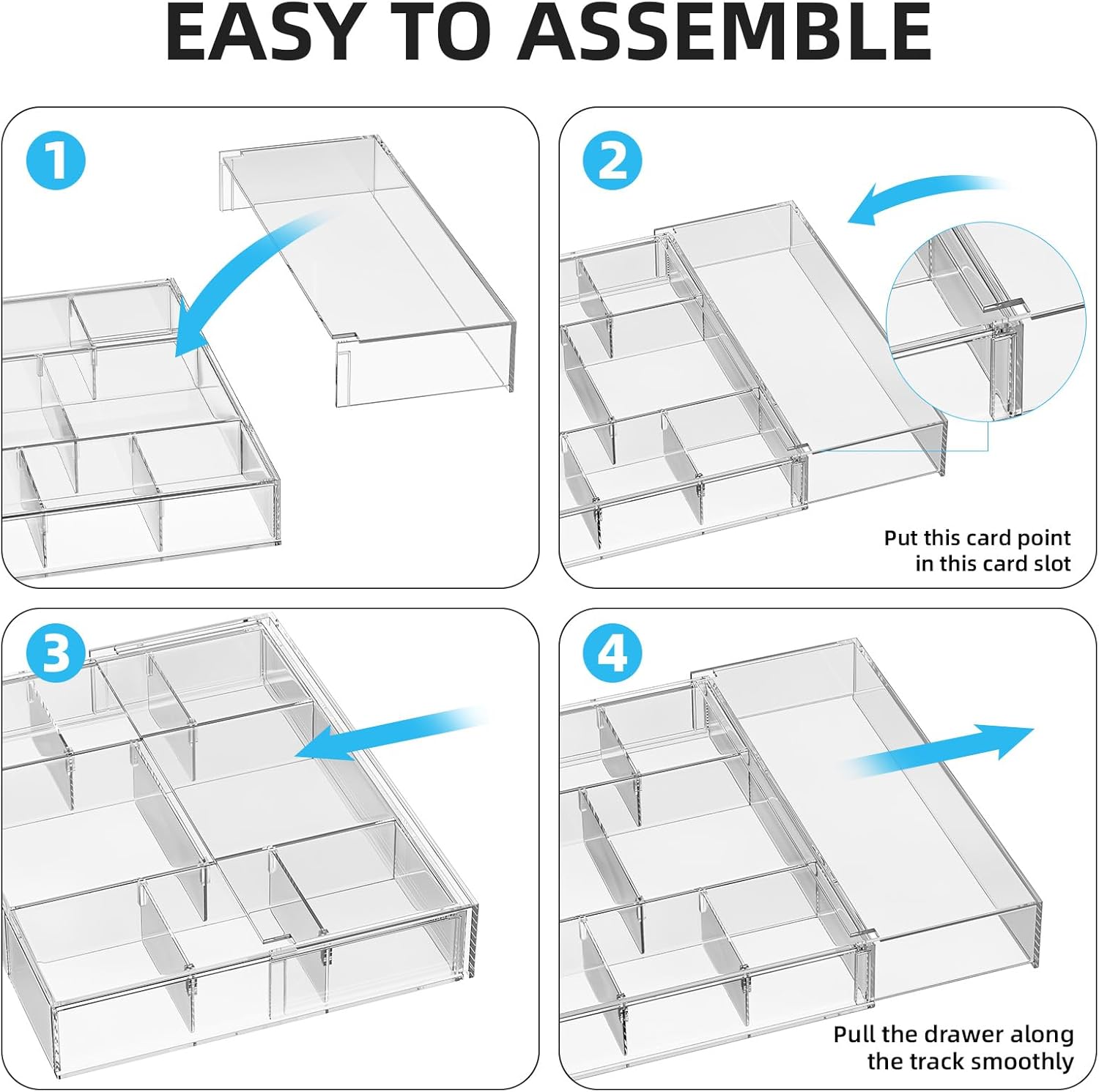 EASY TO ASSEMBLE

1

2

Put this card point in this card slot

3

4

Pull the drawer along the track smoothly