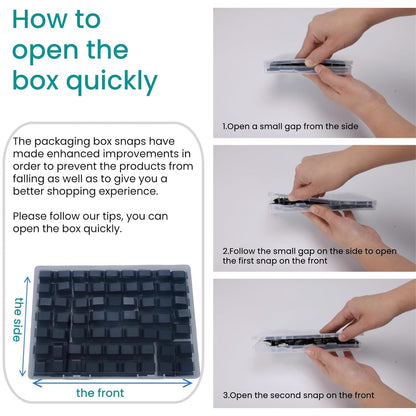 How to open the box quickly

The packaging box snaps have made enhanced improvements in order to prevent the products from falling as well as to give you a better shopping experience.

Please follow our tips, you can open the box quickly.

the side

the front

1.Open a small gap from the side

2.Follow the small gap on the side to open the first snap on the front

3.Open the second snap on the front