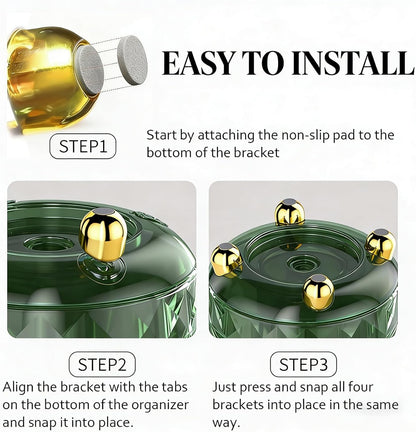 EASY TO INSTALL

STEP1

Start by attaching the non-slip pad to the bottom of the bracket

STEP2

Align the bracket with the tabs on the bottom of the organizer and snap it into place.

STEP3

Just press and snap all four brackets into place in the same way.