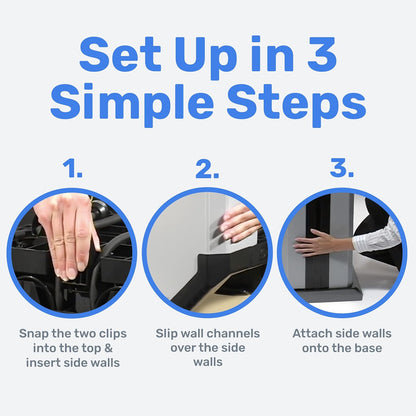 Set Up in 3 Simple Steps

1.

Snap the two clips into the top & insert side walls

2.

Slip wall channels over the side walls

3.

Attach side walls onto the base