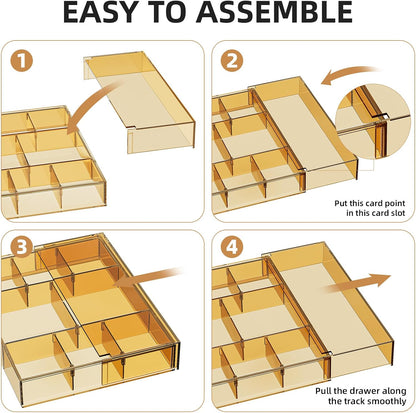 EASY TO ASSEMBLE

1

2

Put this card point in this card slot

3

4

Pull the drawer along the track smoothly