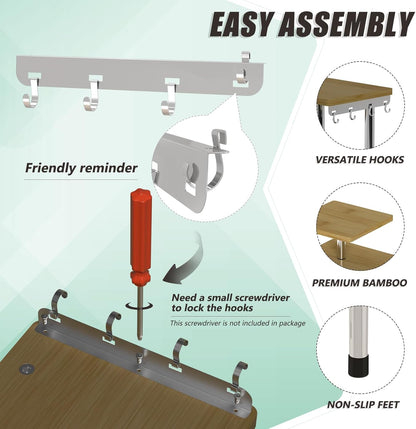 EASY ASSEMBLY

Friendly reminder

Need a small screwdriver to lock the hooks

This screwdriver is not included in package

VERSATILE HOOKS

PREMIUM BAMBOO

NON-SLIP FEET