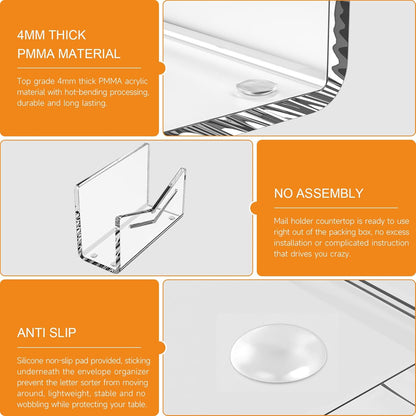 4MM THICK PMMA MATERIAL

Top grade 4mm thick PMMA acrylic material with hot-bending processing, durable and long lasting.

NO ASSEMBLY

Mail holder countertop is ready to use right out of the packing box, no excess installation or complicated instruction that drives you crazy.

ANTI SLIP

Silicone non-slip pad provided, sticking underneath the envelope organizer prevent the letter sorter from moving around, lightweight, stable and no wobbling while protecting your table.