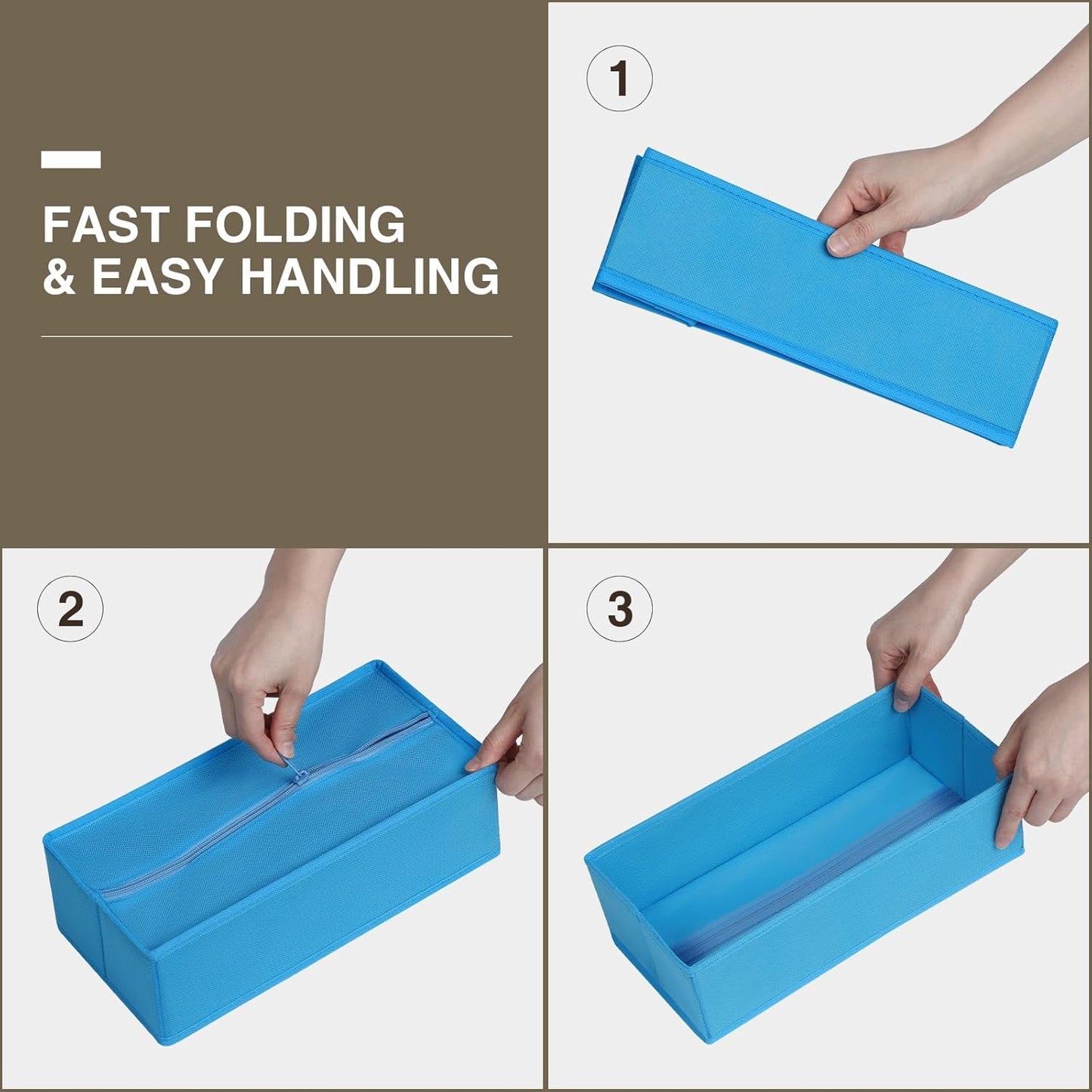 FAST FOLDING
& EASY HANDLING

1

2

3