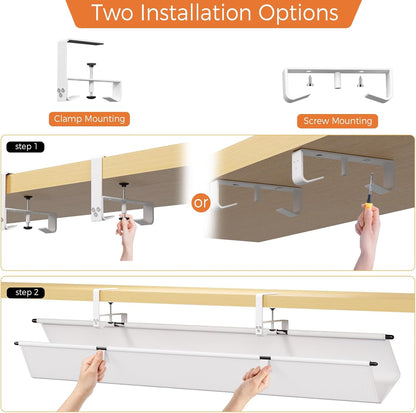 Two Installation Options

Clamp Mounting

Screw Mounting

step 1

or

step 2