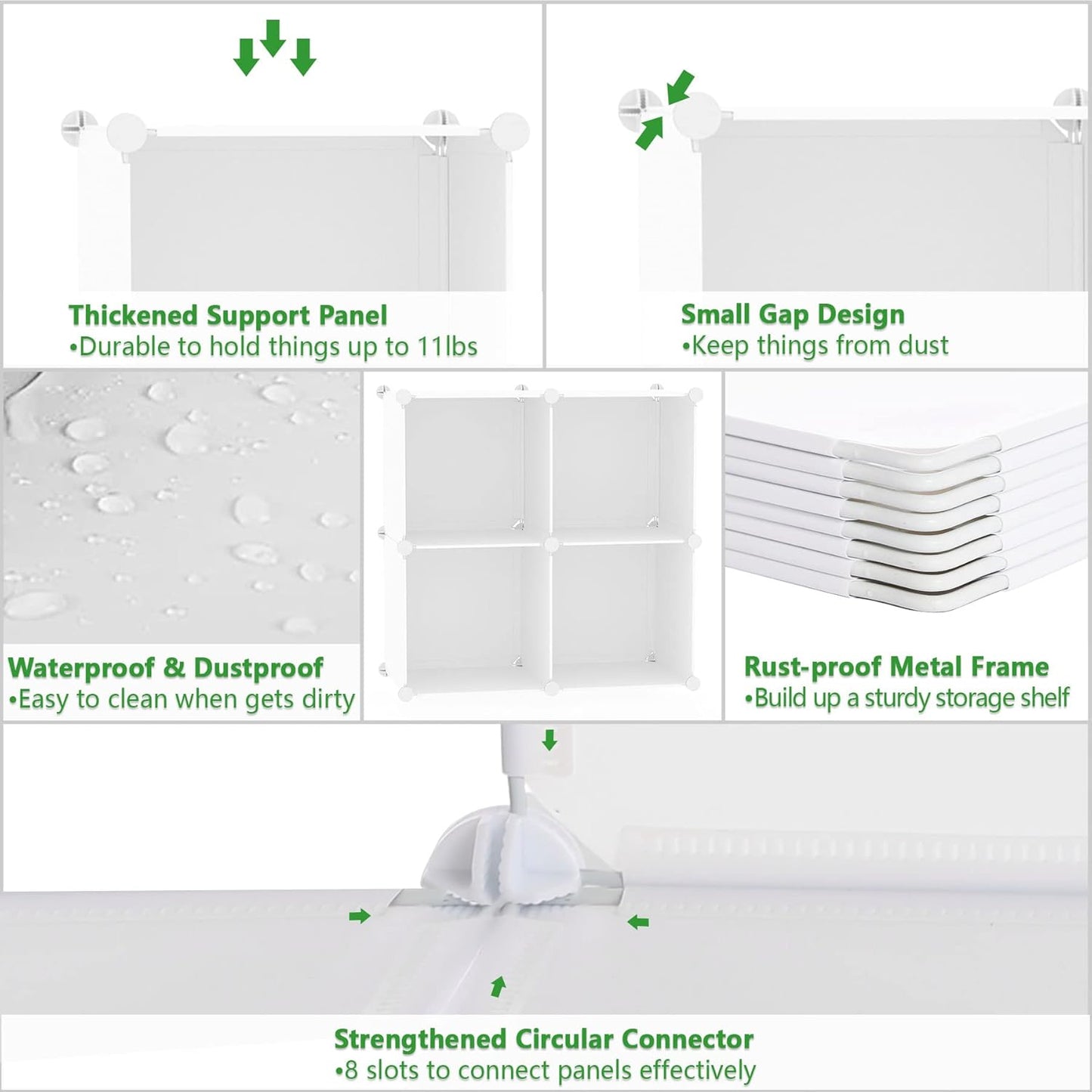 Thickened Support Panel
•Durable to hold things up to 11lbs

Small Gap Design
•Keep things from dust

Waterproof & Dustproof
•Easy to clean when gets dirty

Rust-proof Metal Frame
•Build up a sturdy storage shelf

Strengthened Circular Connector
•8 slots to connect panels effectively