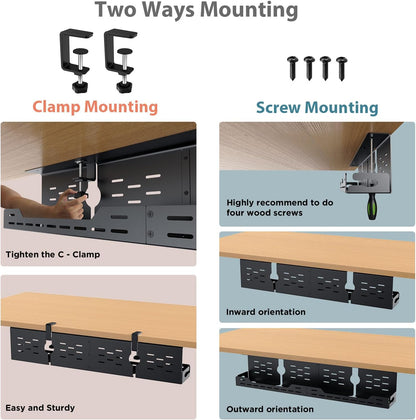 Two Ways Mounting

Clamp Mounting

Tighten the C - Clamp

Easy and Sturdy

Screw Mounting

Highly recommend to do four wood screws

Inward orientation

Outward orientation