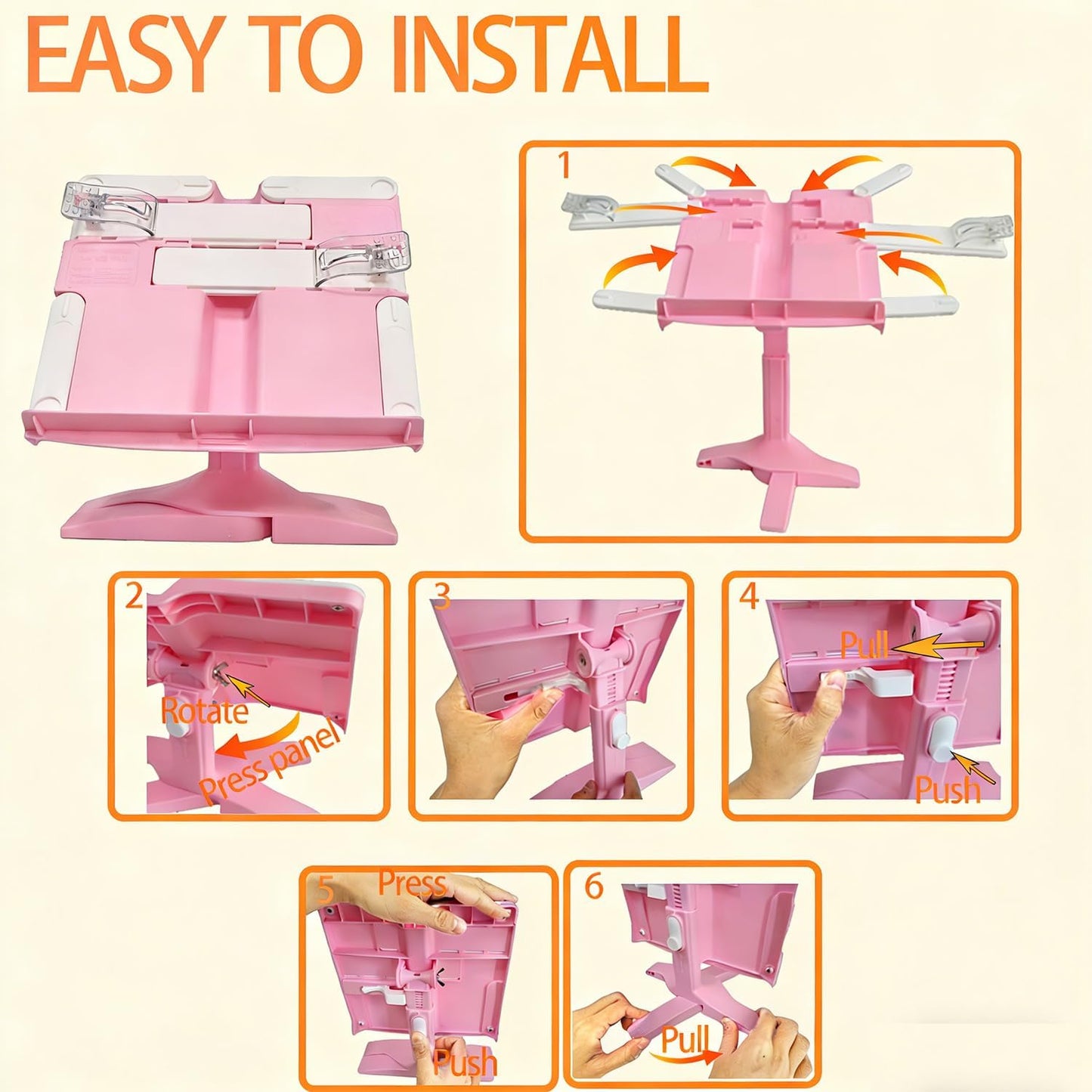 EASY TO INSTALL

1

2

Rotate

Press panel

3

4

Pull

Push

5

Press

Push

6

Pull