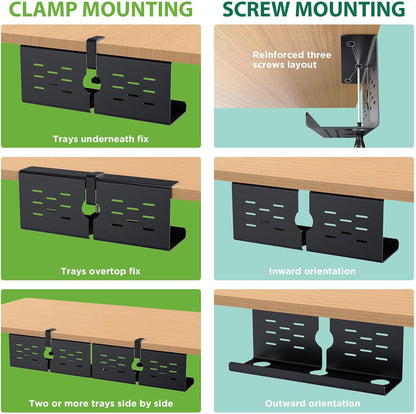 CLAMP MOUNTING

Trays underneath fix

Trays overtop fix

Two or more trays side by side

SCREW MOUNTING

Reinforced three screws layout

Inward orientation

Outward orientation