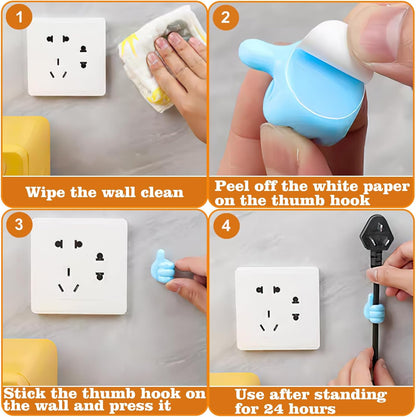 1

Wipe the wall clean

2

Peel off the white paper on the thumb hook

3

Stick the thumb hook on the wall and press it

4

Use after standing for 24 hours