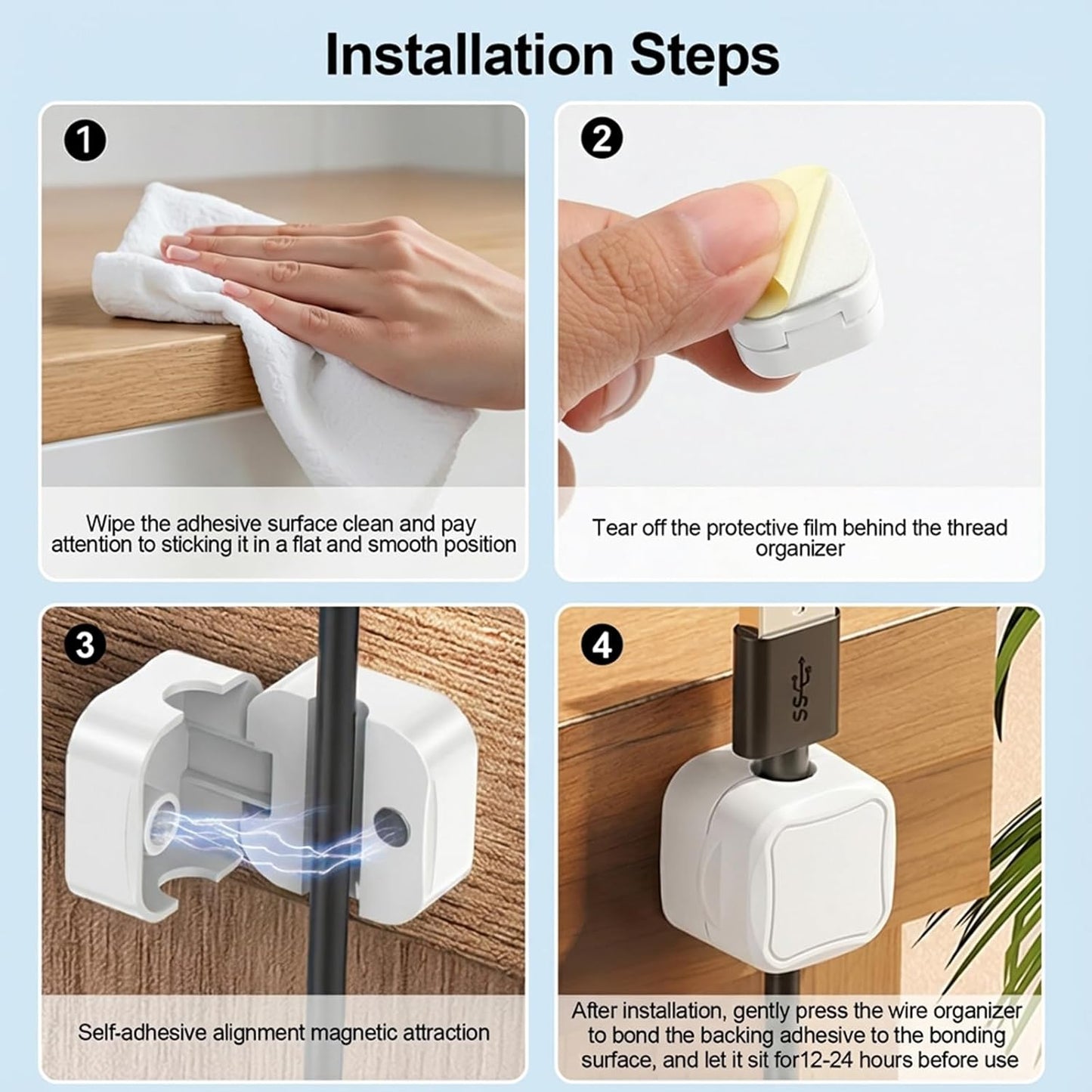 Installation Steps

1

Wipe the adhesive surface clean and pay attention to sticking it in a flat and smooth position

2

Tear off the protective film behind the thread organizer

3

Self-adhesive alignment magnetic attraction

4

SS

After installation, gently press the wire organizer to bond the backing adhesive to the bonding surface, and let it sit for12-24 hours before use